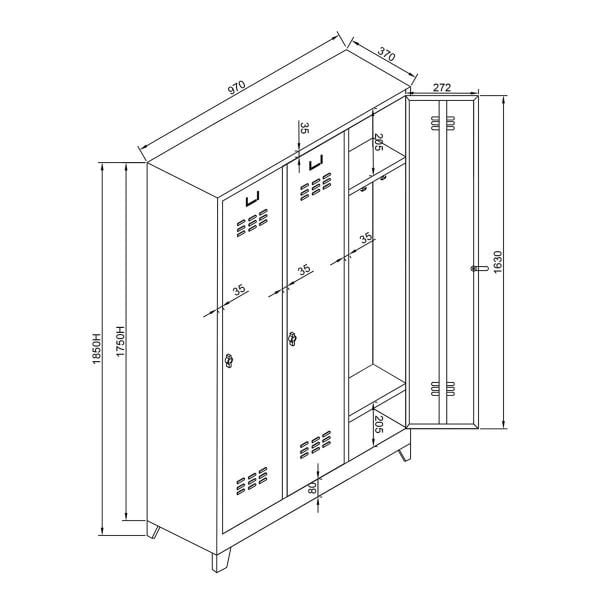 970
370
272
35
205
35
35
35
1630
1850H
1750H
205
80